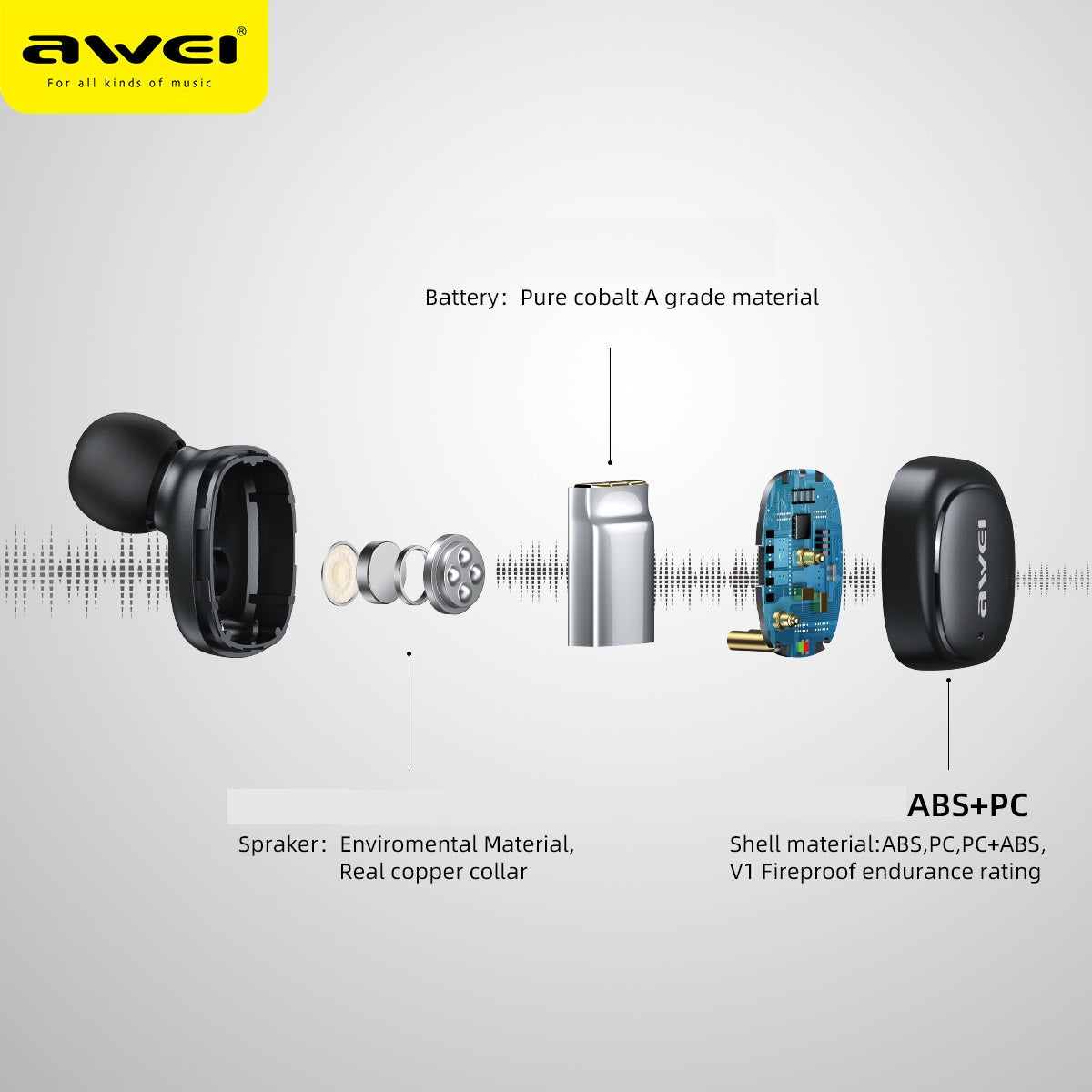 awei®
For all kinds of music

Battery: Pure cobalt A grade material

awei

Spraker: Enviromental Material, Real copper collar

ABS+PC

Shell material:ABS,PC,PC+ABS, V1 Fireproof endurance rating